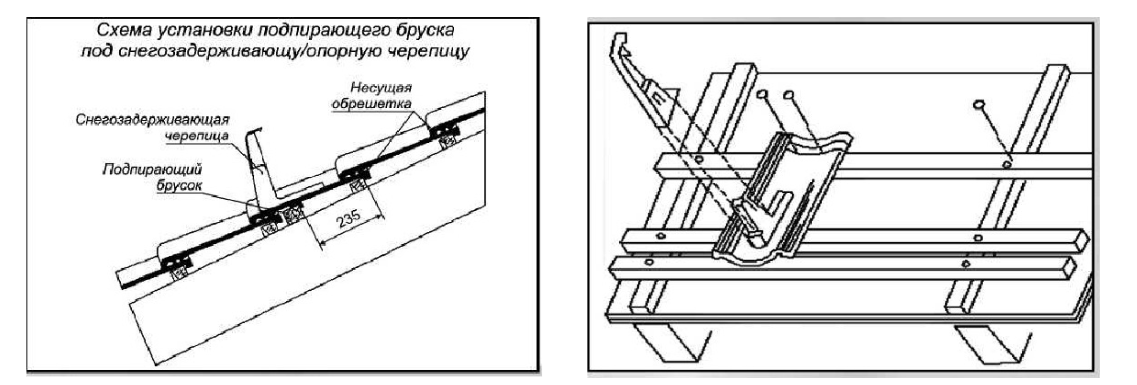 Схема установки подпирающего бруска под снегозадерживающу/опорную черепицу

Несущая обрешетка

Снегозадерживающая черепица

Подпирающий брусок

235